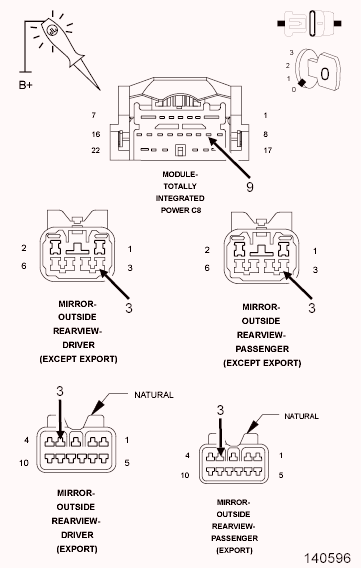 B+

3
2
1
0
0

7
16
22
1
8
17
9

MODULE-
TOTALLY
INTEGRATED
POWER C8

2
6
1
3
3

MIRROR-
OUTSIDE
REARVIEW-
DRIVER
(EXCEPT EXPORT)

2
6
1
3
3

MIRROR-
OUTSIDE
REARVIEW-
PASSENGER
(EXCEPT EXPORT)

3
NATURAL
4
10
1
5

MIRROR-
OUTSIDE
REARVIEW-
DRIVER
(EXPORT)

3
NATURAL
4
10
1
5

MIRROR-
OUTSIDE
REARVIEW-
PASSENGER
(EXPORT)

140596