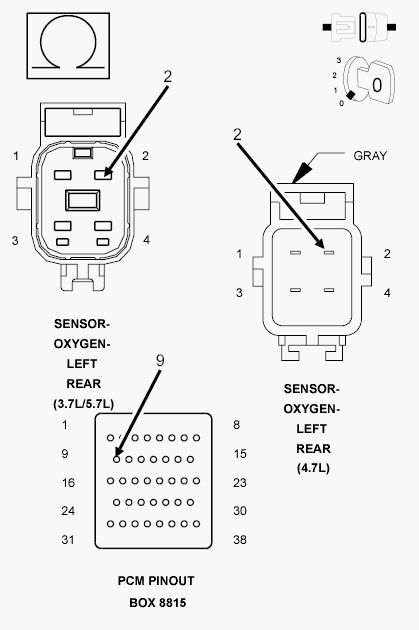 Ω

3
2
1
0
0

2

1
2
3
4

SENSOR-
OXYGEN-
LEFT
REAR
(3.7L/5.7L)

2

GRAY

1
2
3
4

SENSOR-
OXYGEN-
LEFT
REAR
(4.7L)

9

1
8
9
15
16
23
24
30
31
38

PCM PINOUT
BOX 8815