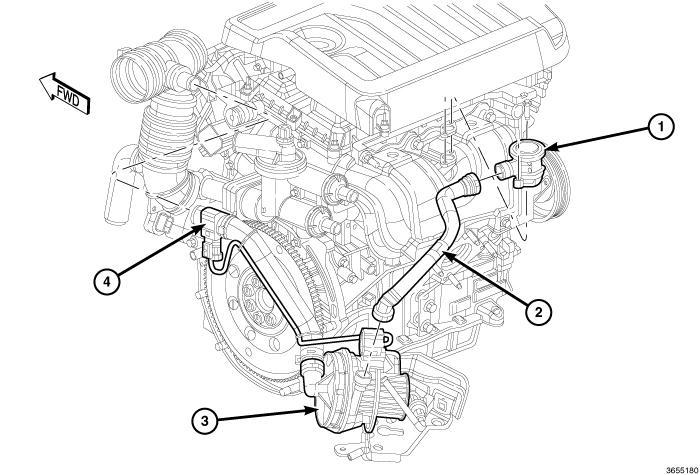 FWD

1

4

2

3

3655180