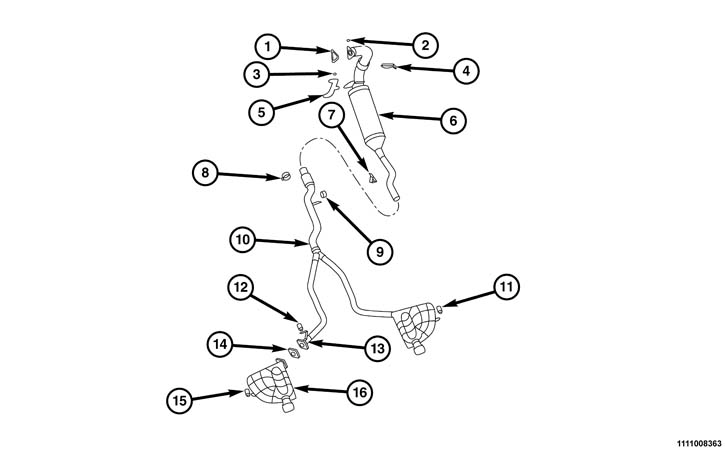 1
2
3
4
5
6
7
8
9
10
11
12
13
14
15
16
1111008363