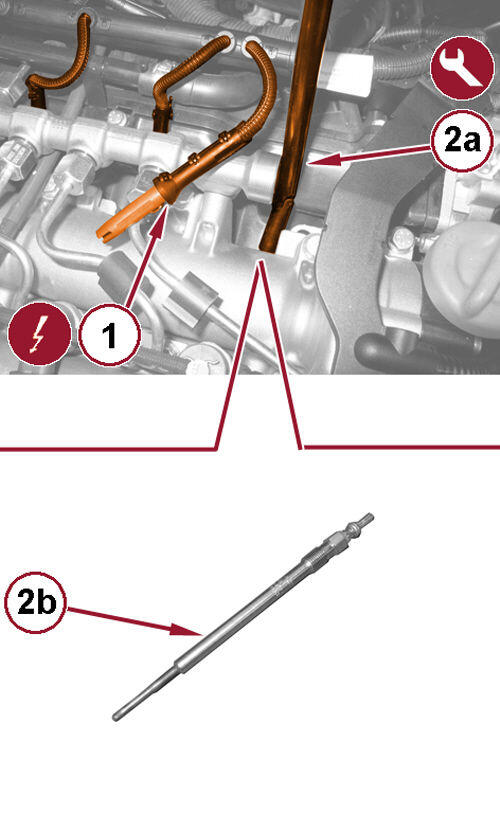 2a

1

2b