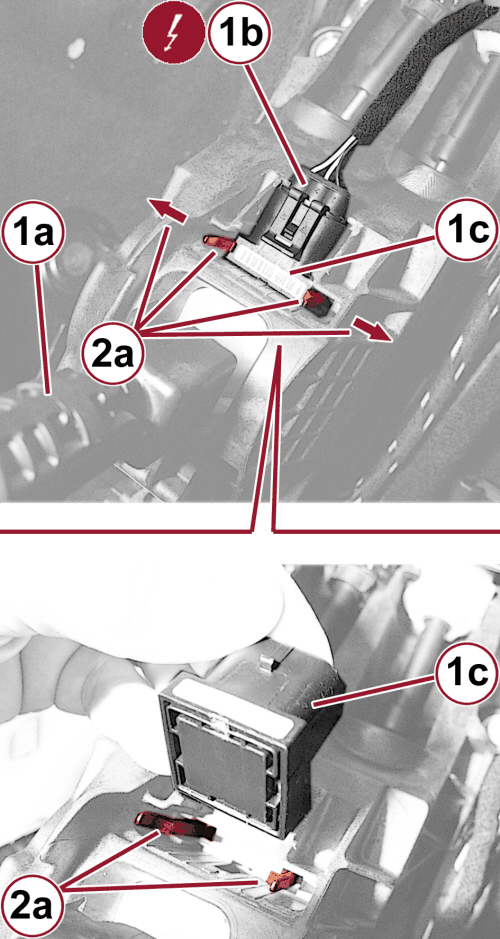 1b
1a
1c
2a
1c
2a