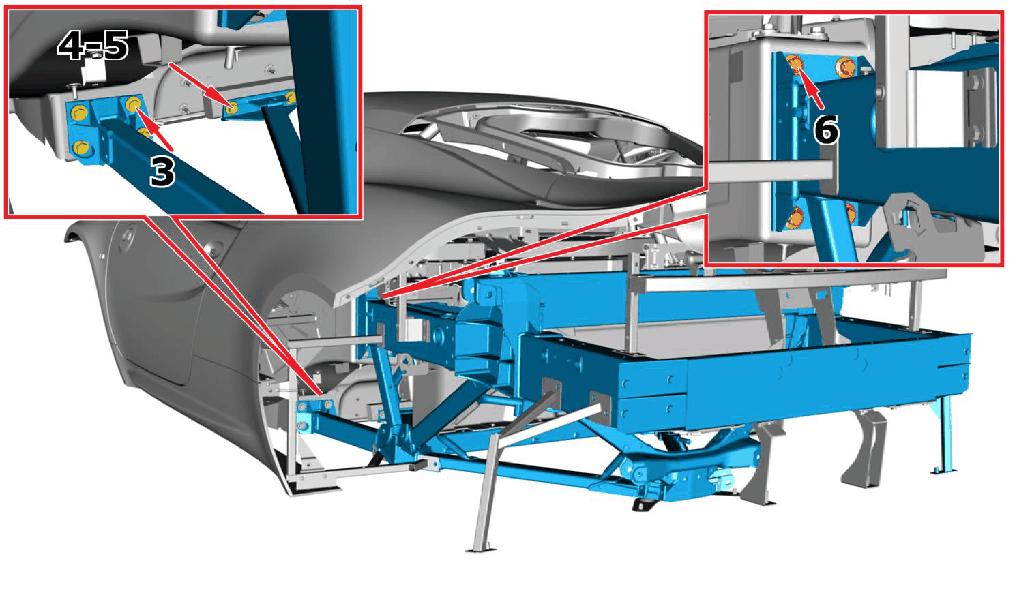 4-5
3
6