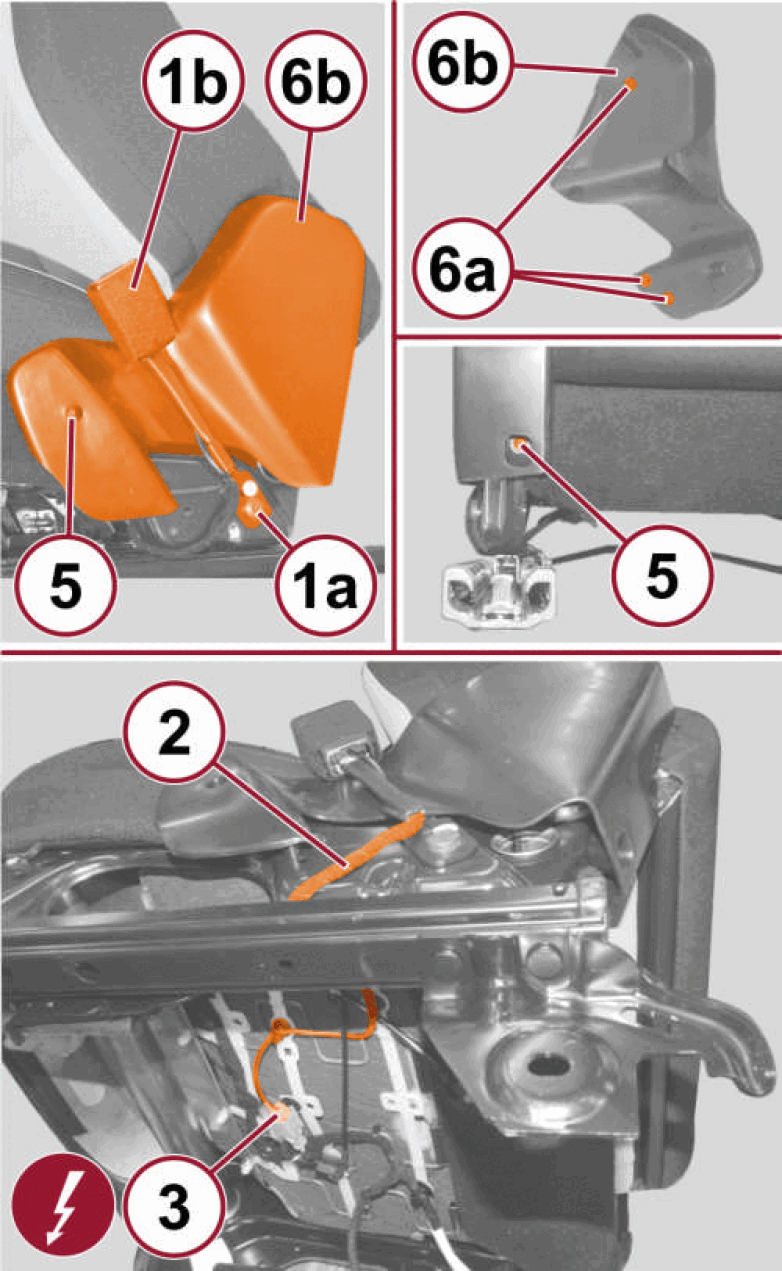 1b
6b
5
1a
6b
6a
5
2
3