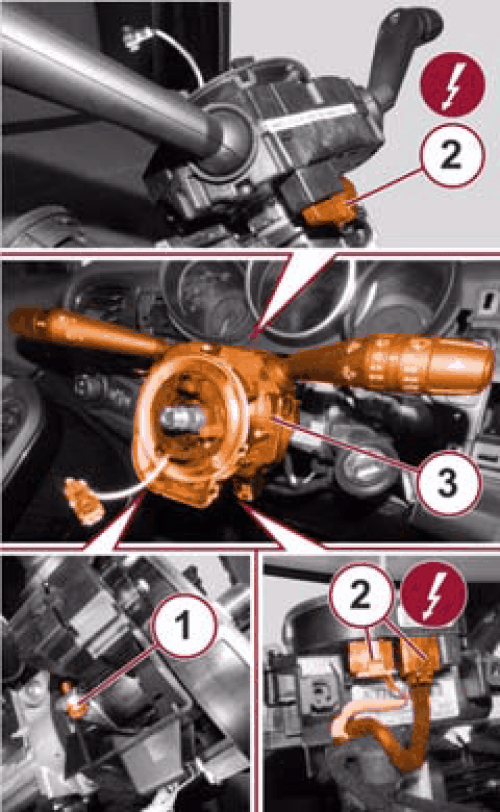 2

3

1

2