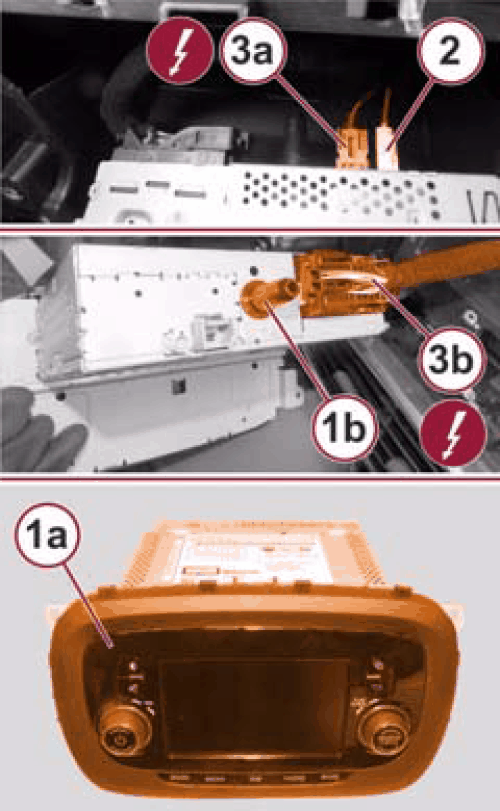 3a
2
3b
1b
1a