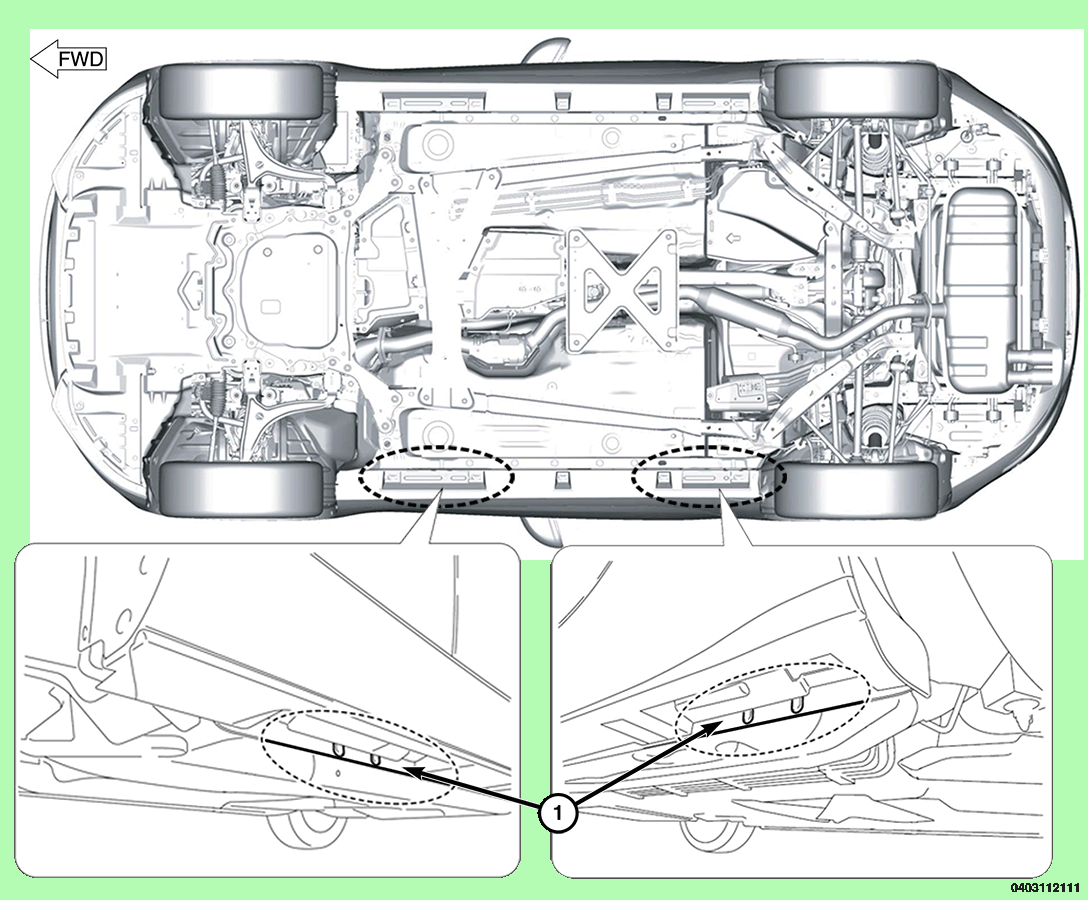 FWD

1

0403112111