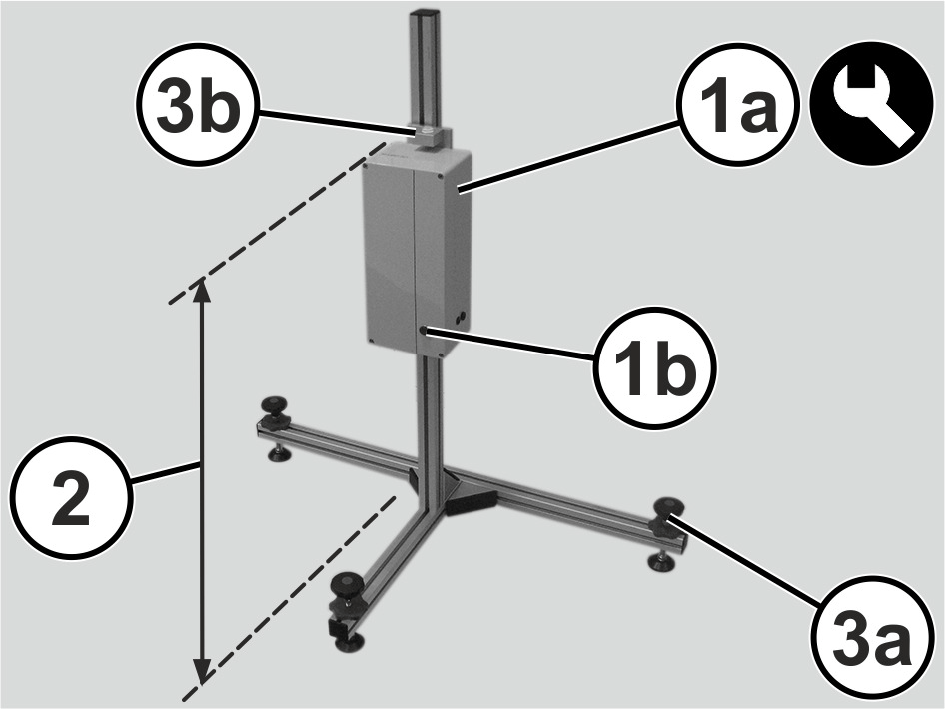 3b
1a
1b
2
3a