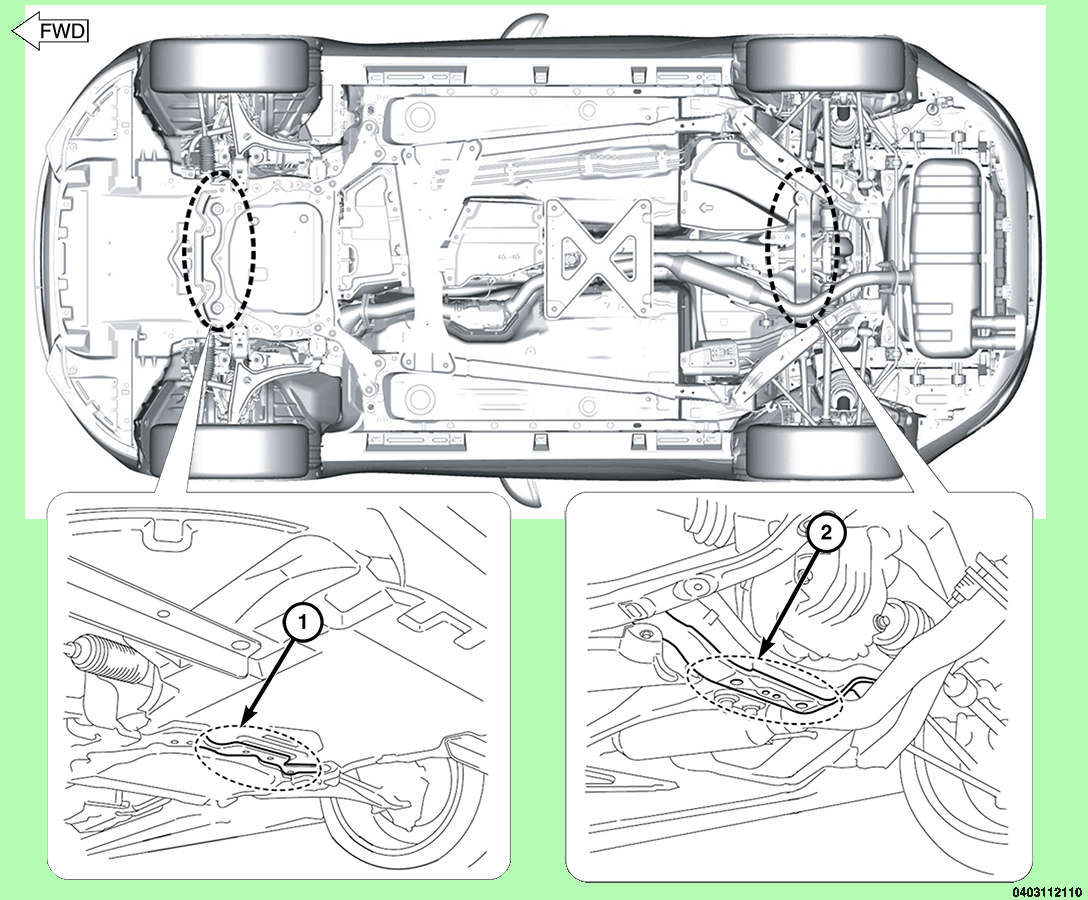 FWD

1

2

0403112110