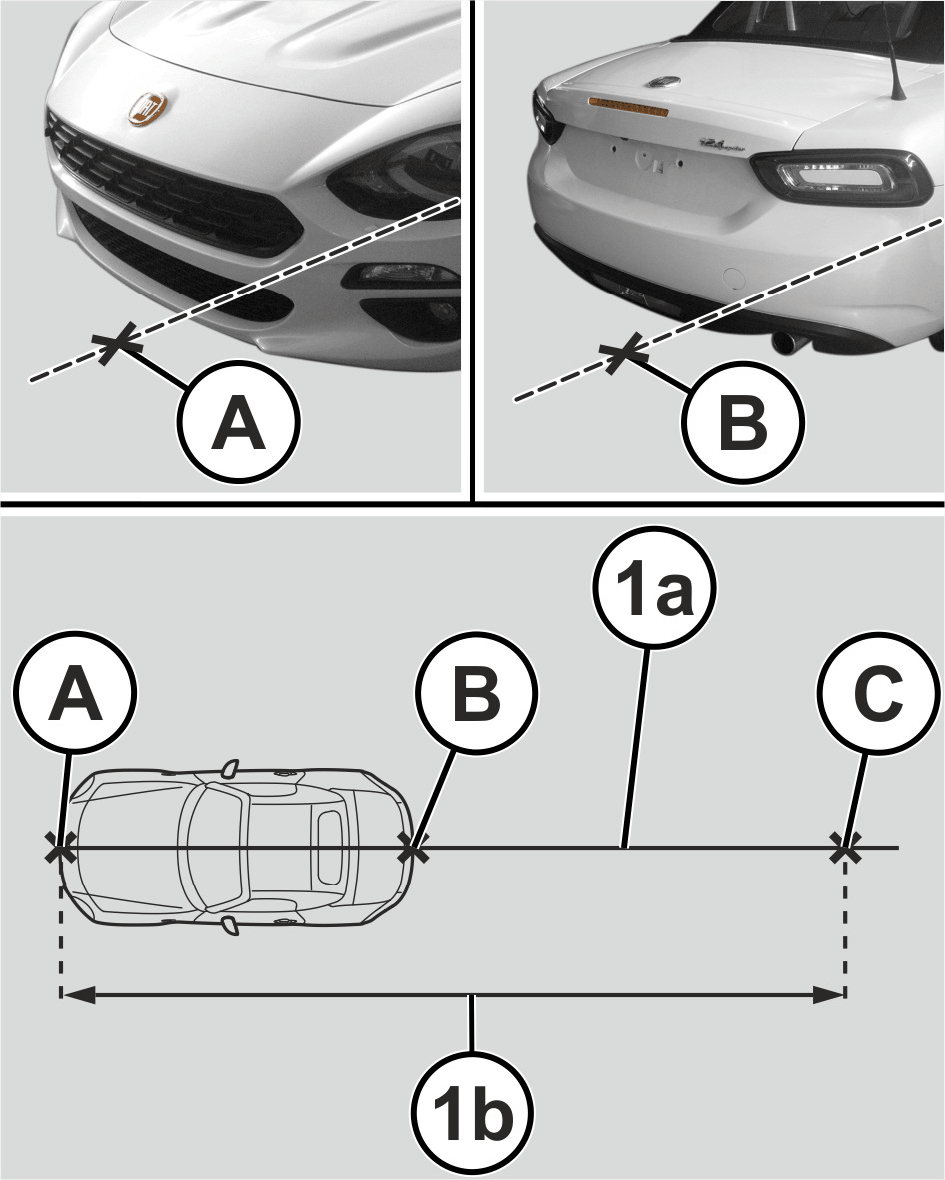 A

B

1a

A

B

C

1b