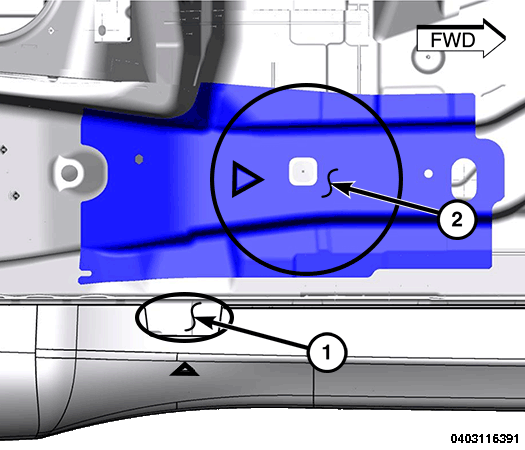 FWD

2

1

0403116391