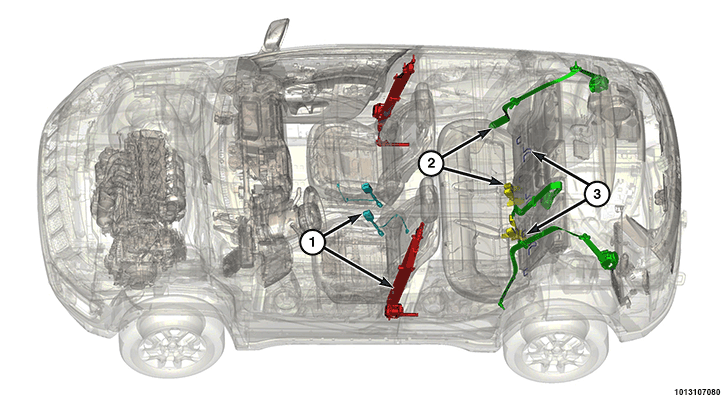 1
2
3
1013107080