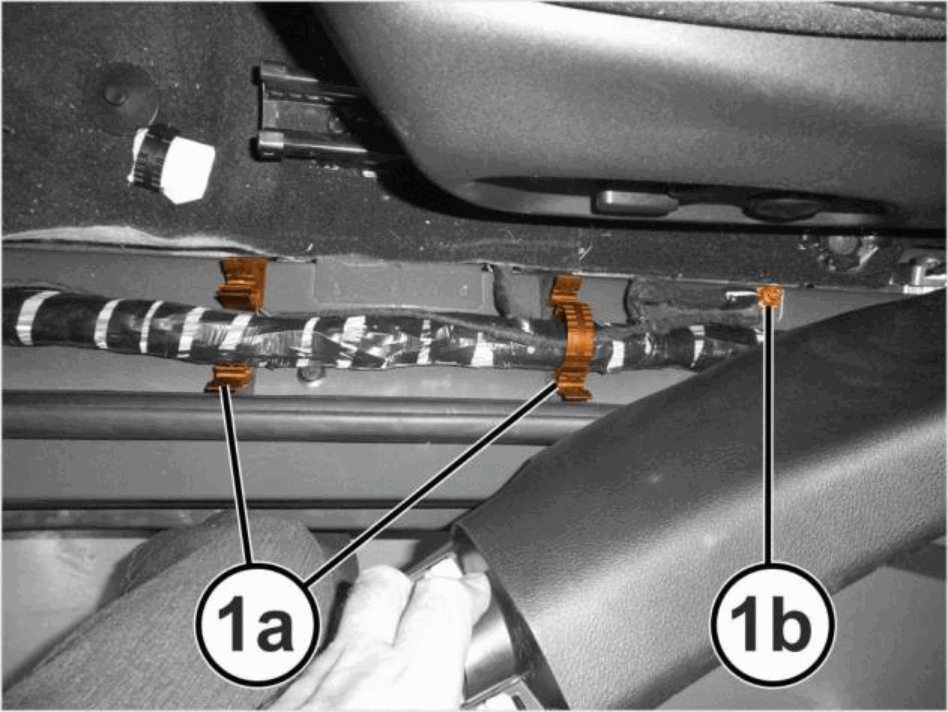 1a

1b