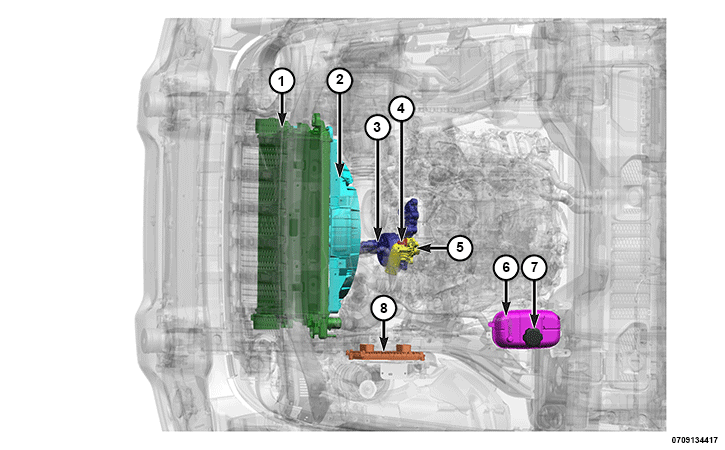 1
2
3
4
5
6
7
8
0709134417