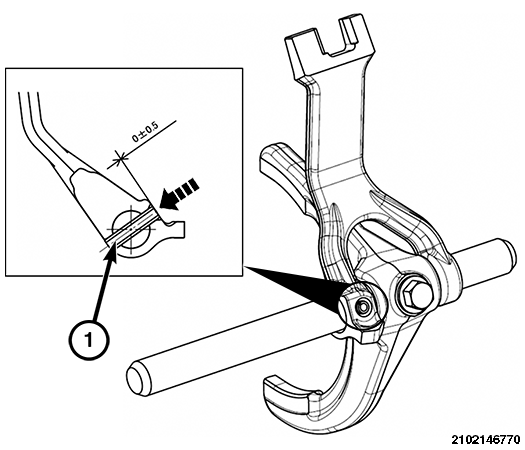 $0 \pm 0.5$

1

2102146770