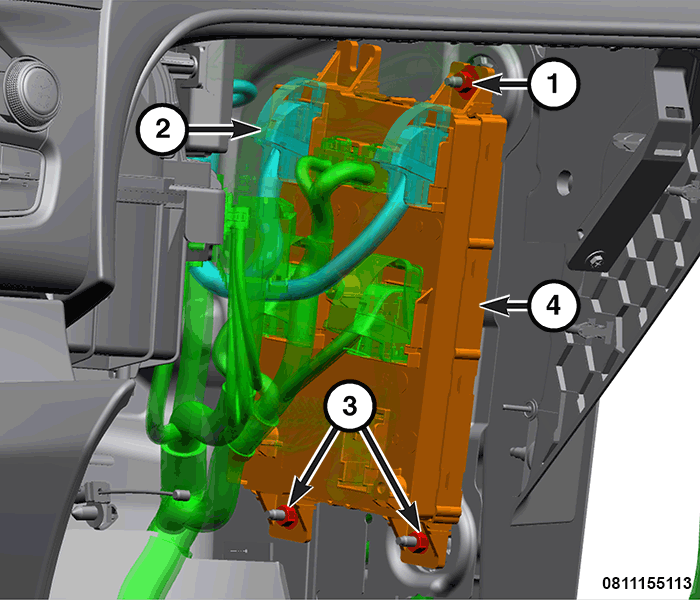 1
2
4
3
0811155113