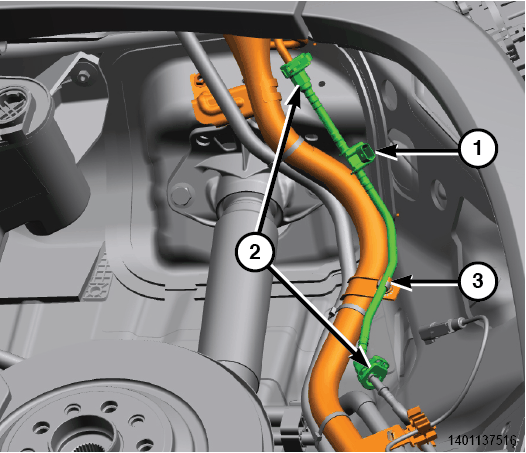 1
2
3
1401137516