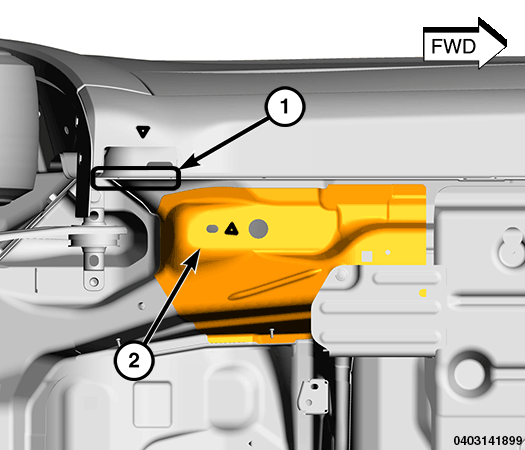 FWD

1

2

0403141899