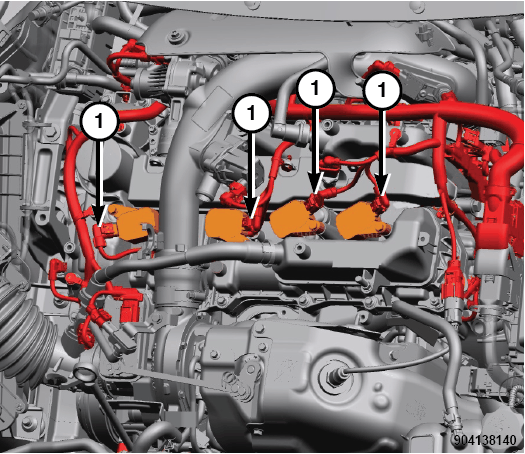 1
1
1
1
904138140