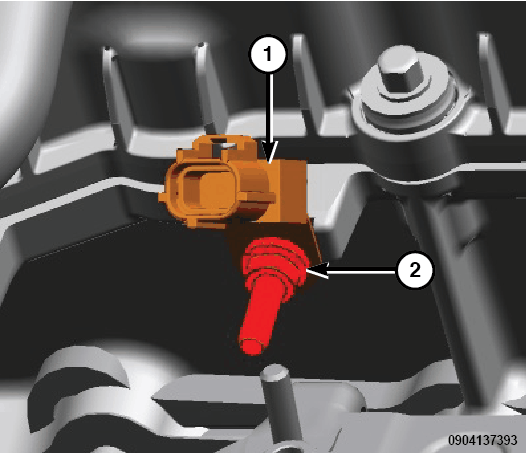 1
2
0904137393