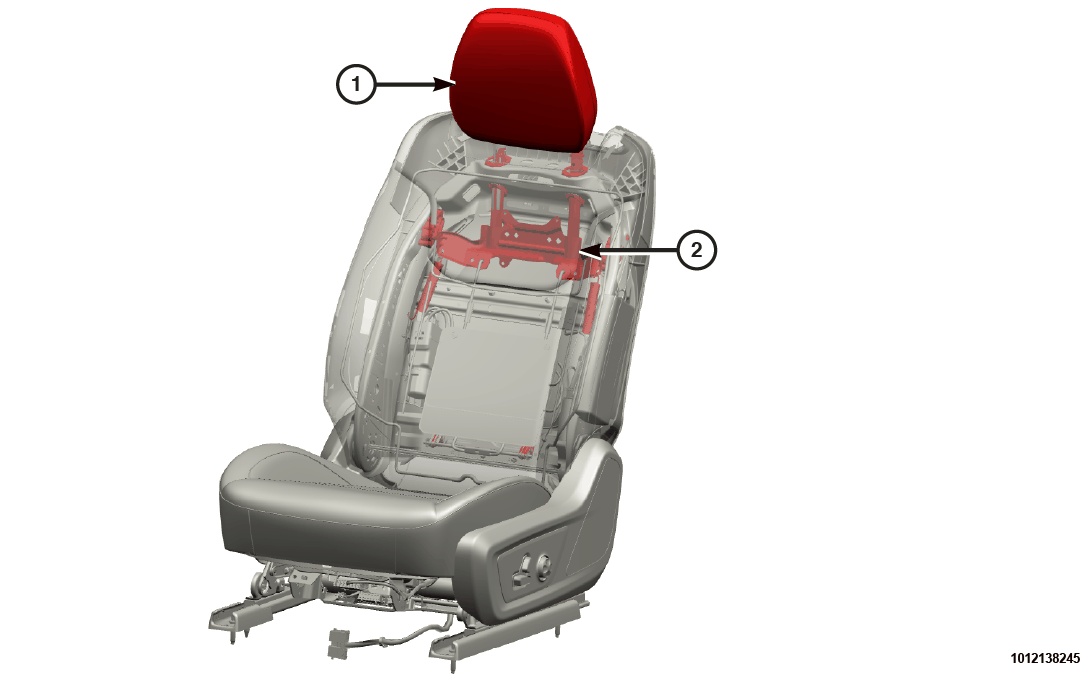 1
2
1012138245