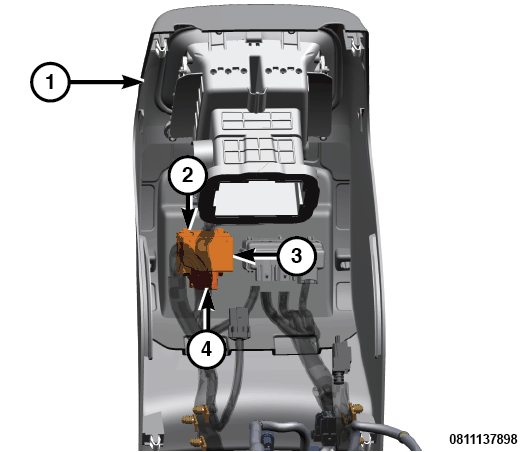 1
2
3
4
0811137898