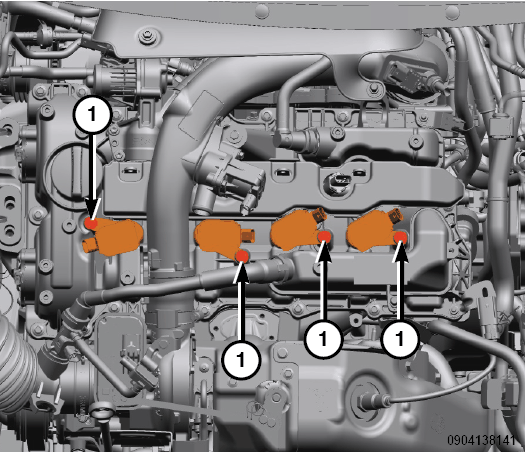 1
1
1
1
0904138141