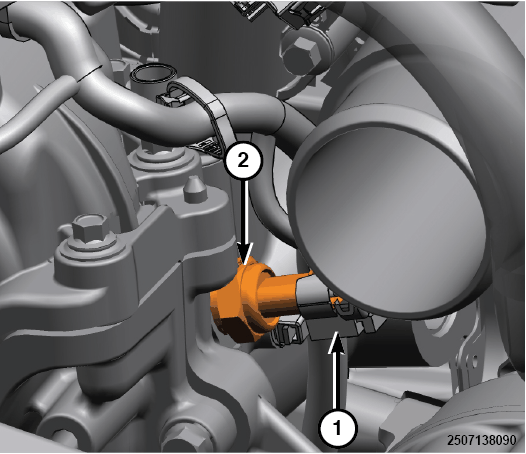 2

1

2507138090