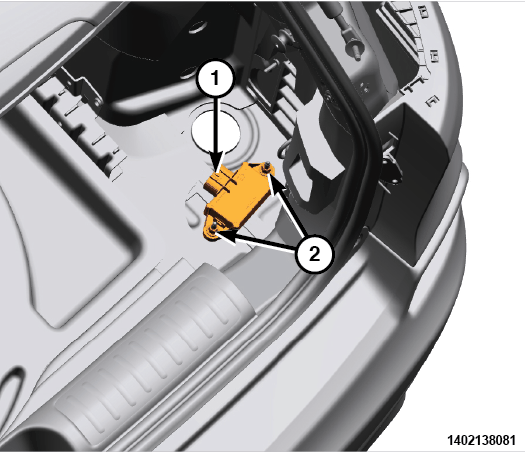 1

2

1402138081