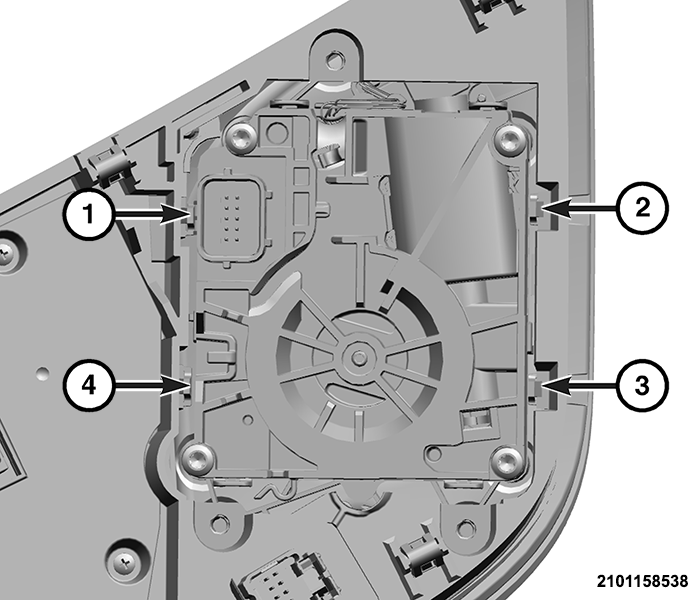 1
2
4
3
2101158538