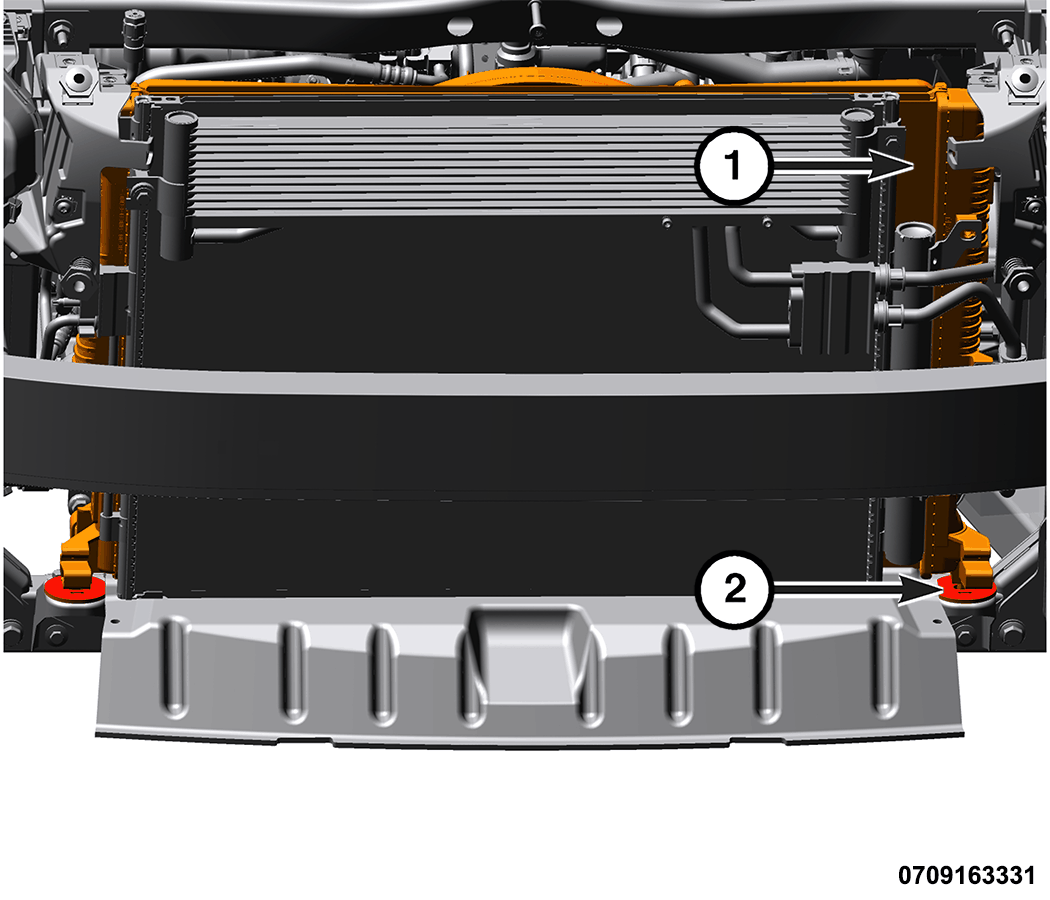 1

2

0709163331