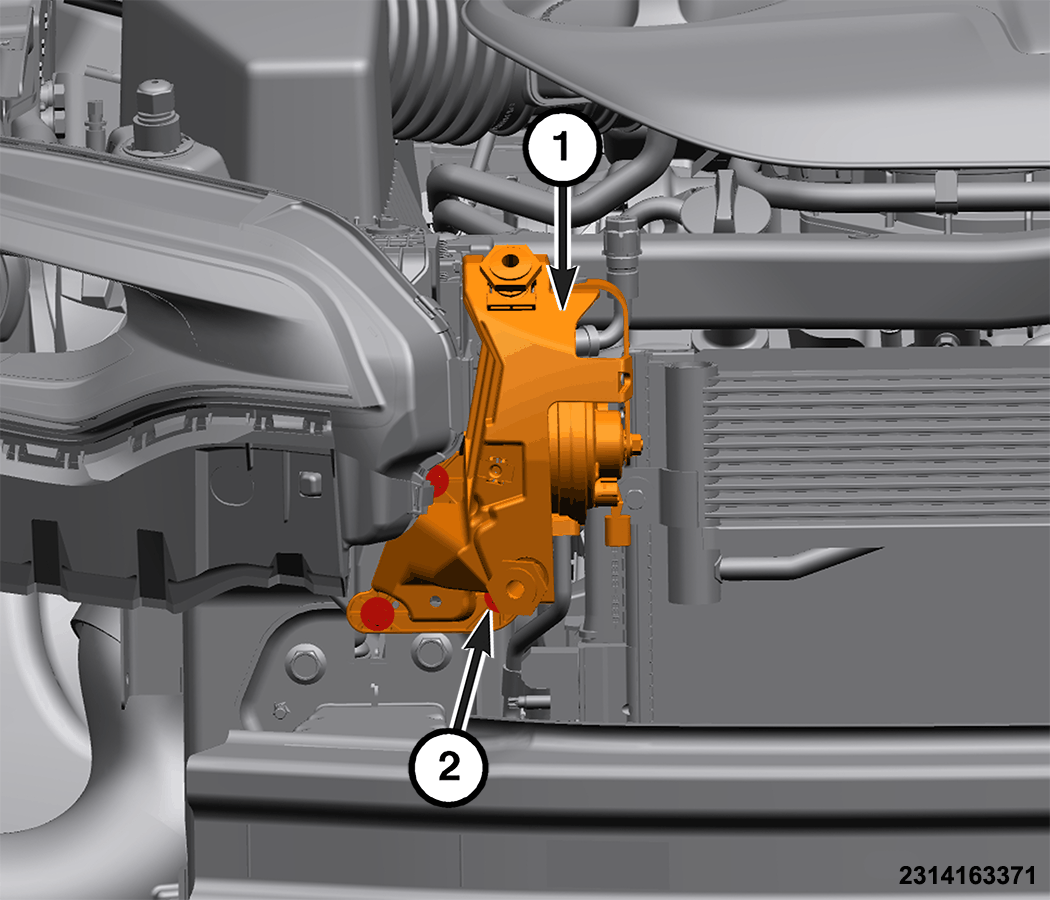 1

2

2314163371