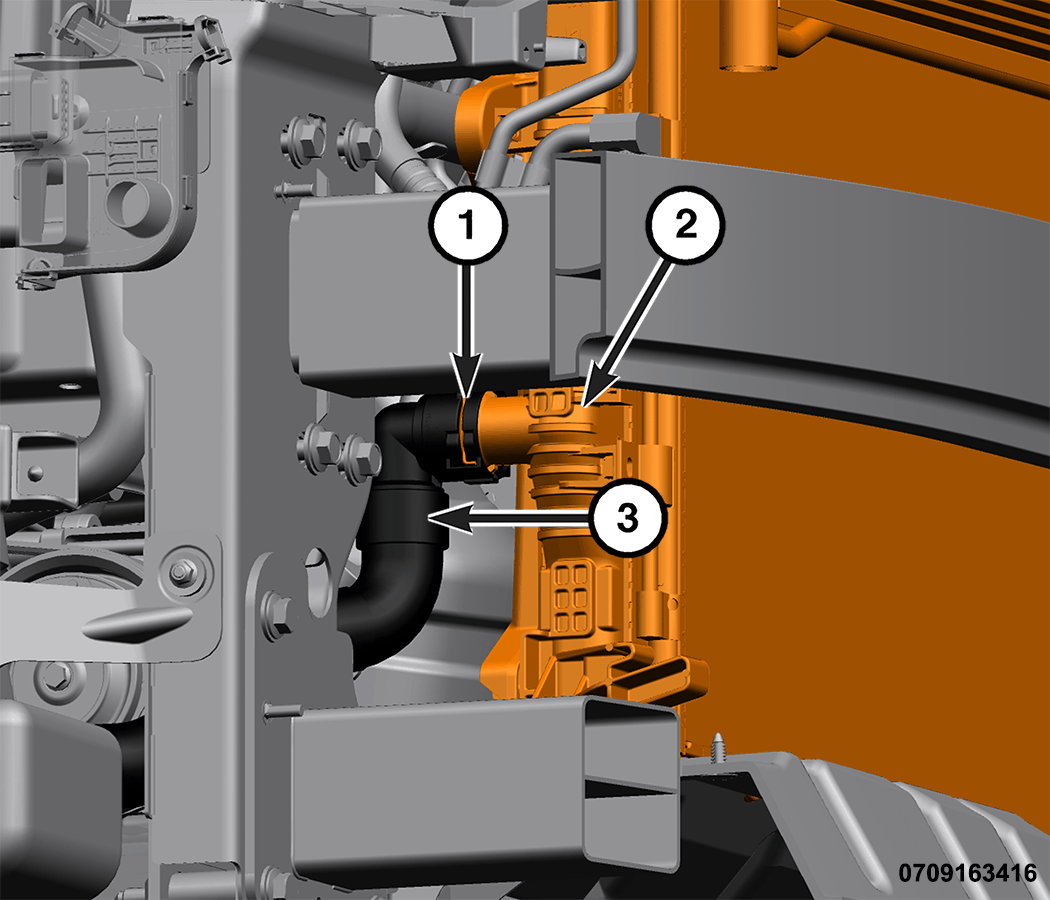 1
2
3
0709163416