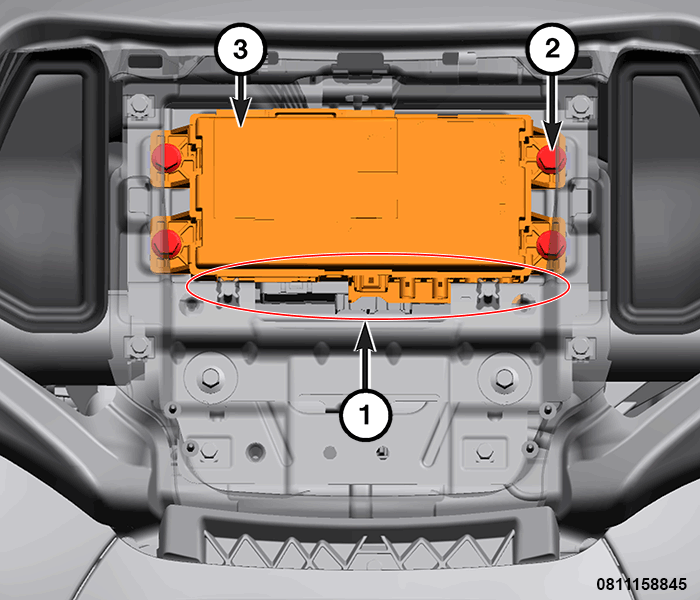 3
2
1
0811158845