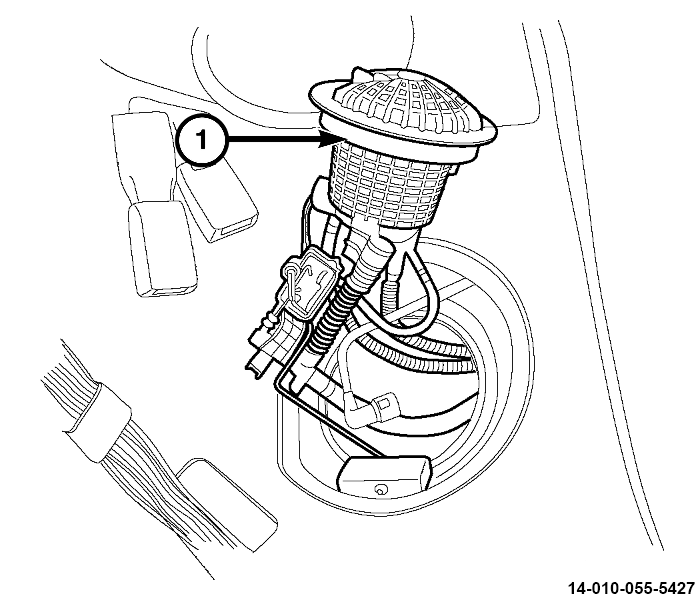 1

14-010-055-5427