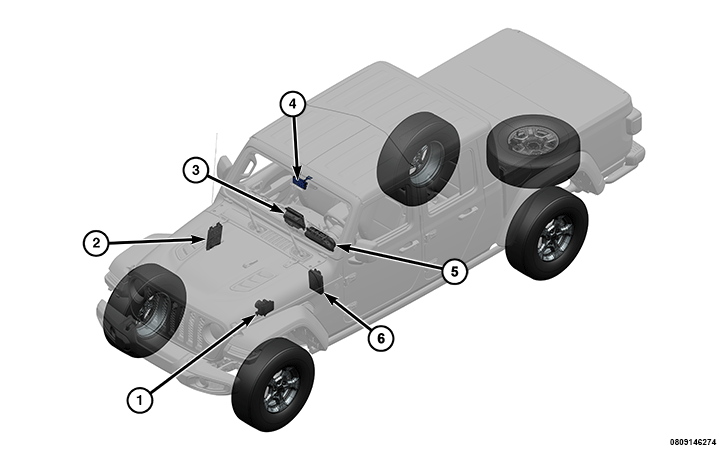 4
3
2
5
6
1
0809146274