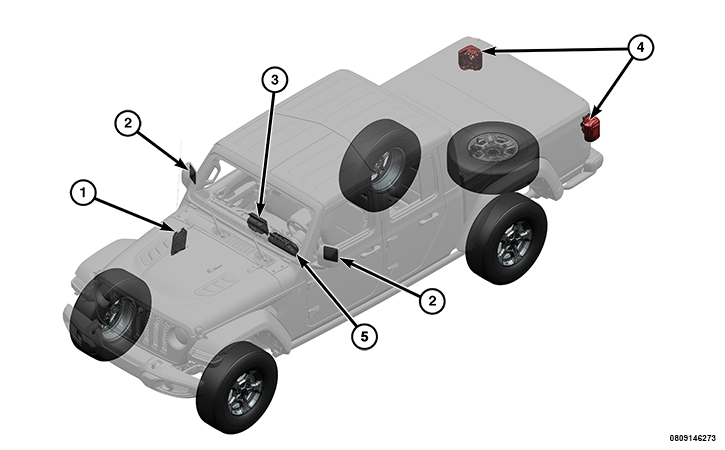 4
3
2
1
2
5
0809146273