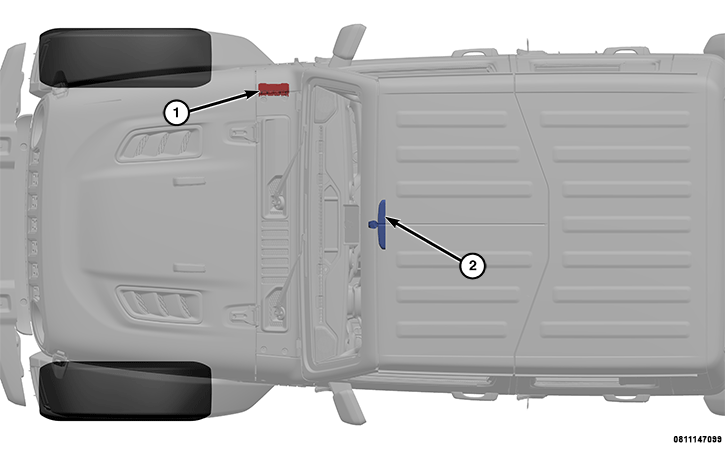 1
2
0811147099