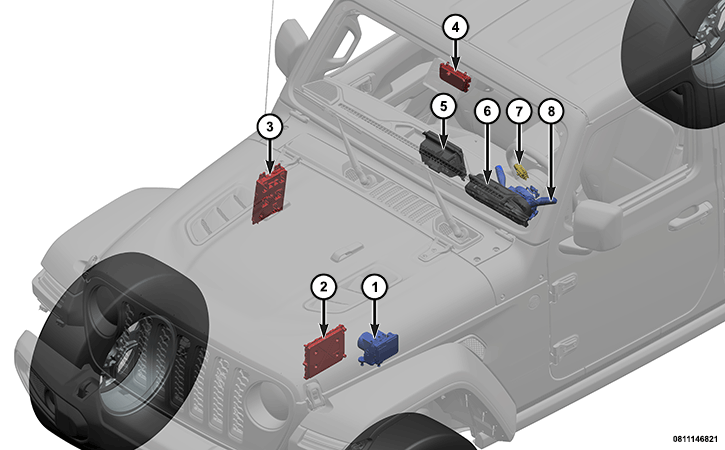 4
5
6
7
8
3
2
1
0811146821