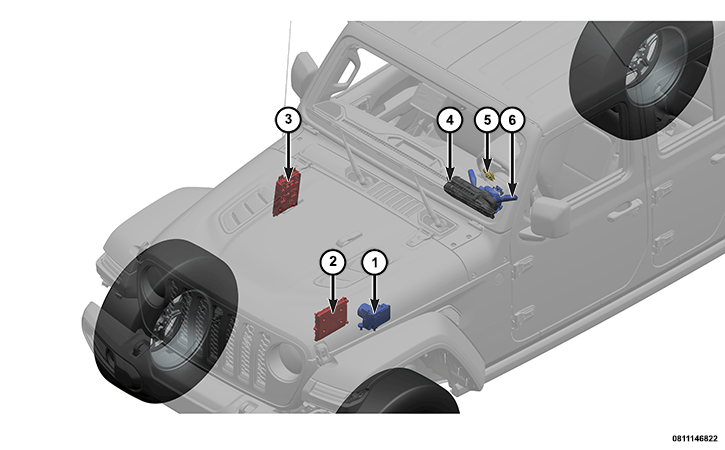 3
4
5
6
2
1
0811146822