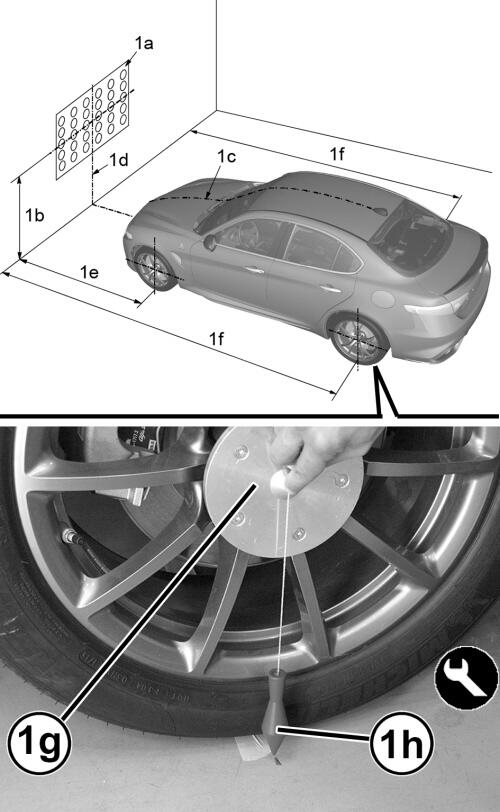 1a
1d
1c
1f
1b
1e
1f
1g
1h