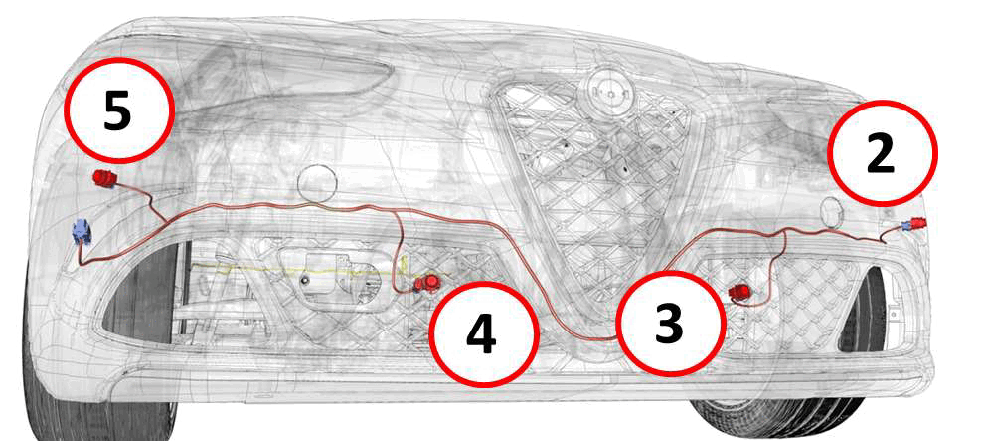 5
2
4
3