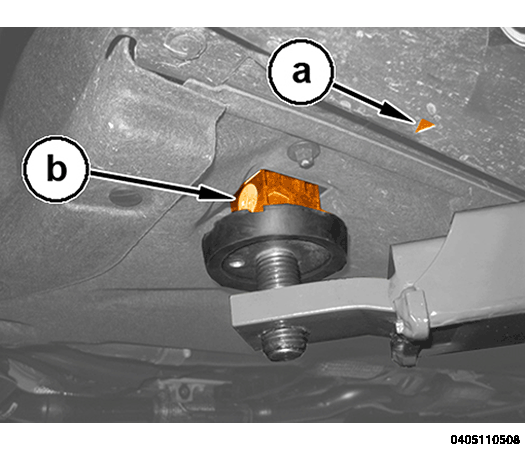 a
b
0405110508