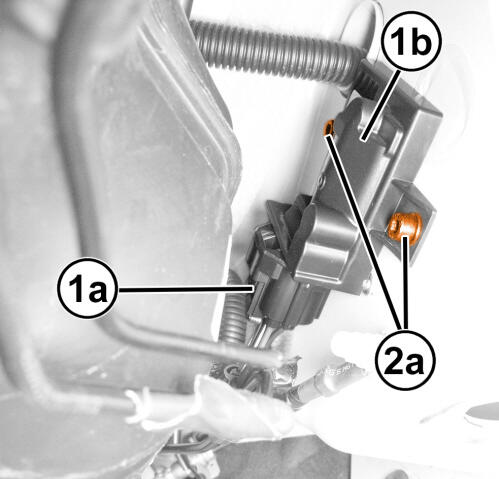 1b
1a
2a