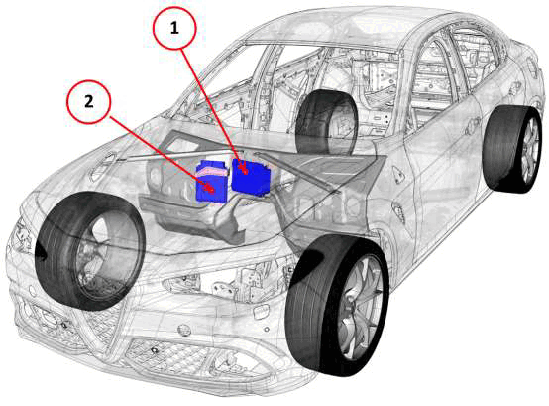 1

2