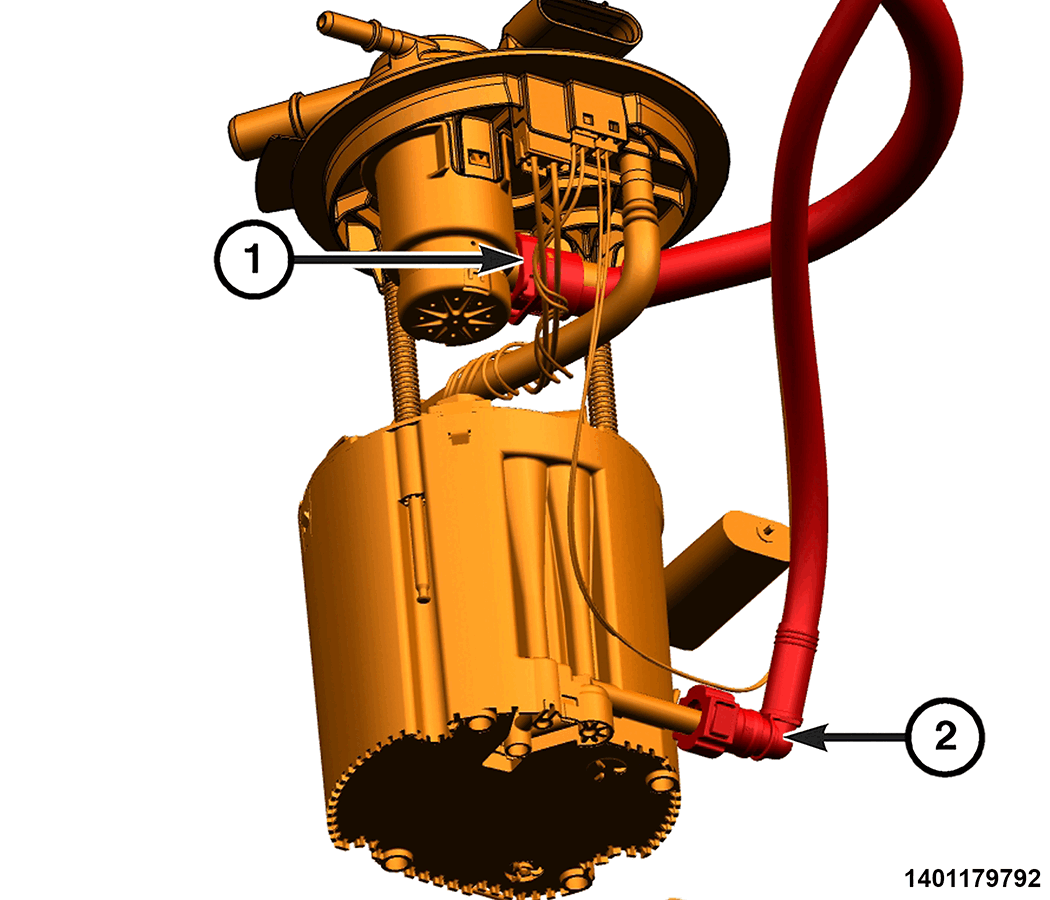 1
2
1401179792