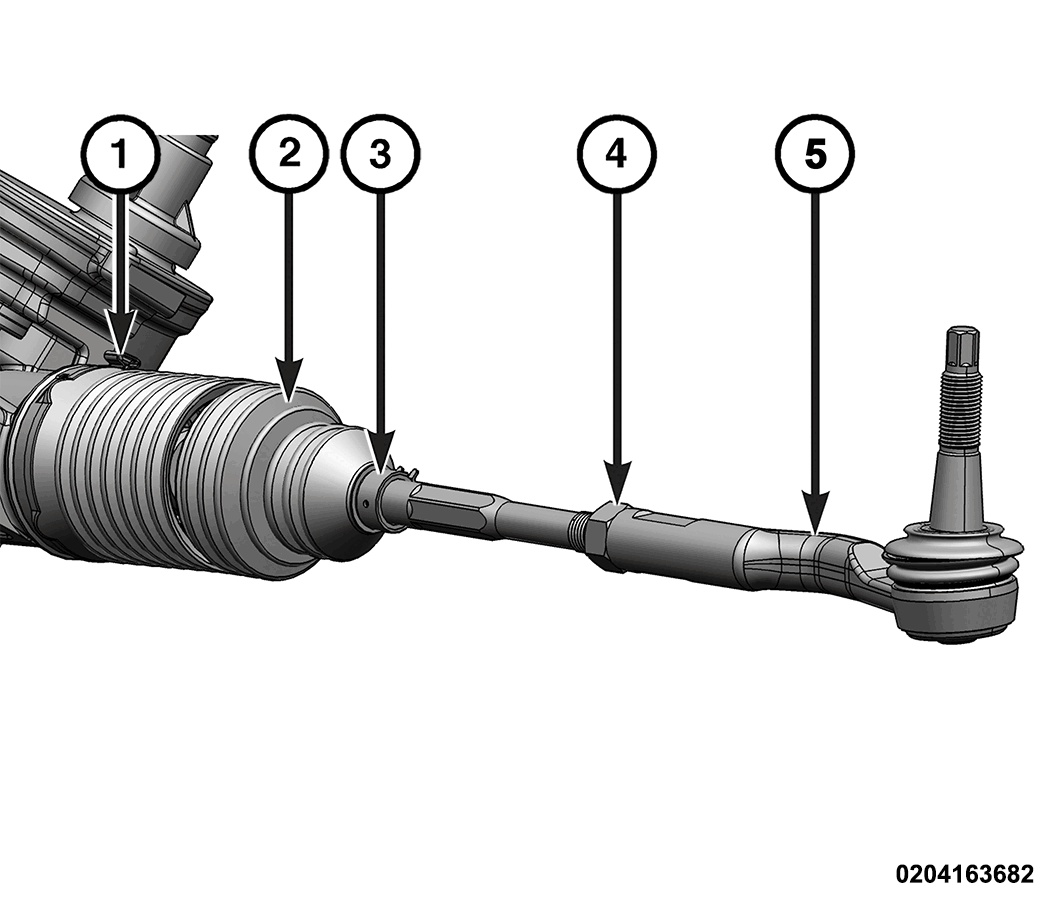 1
2
3
4
5
0204163682