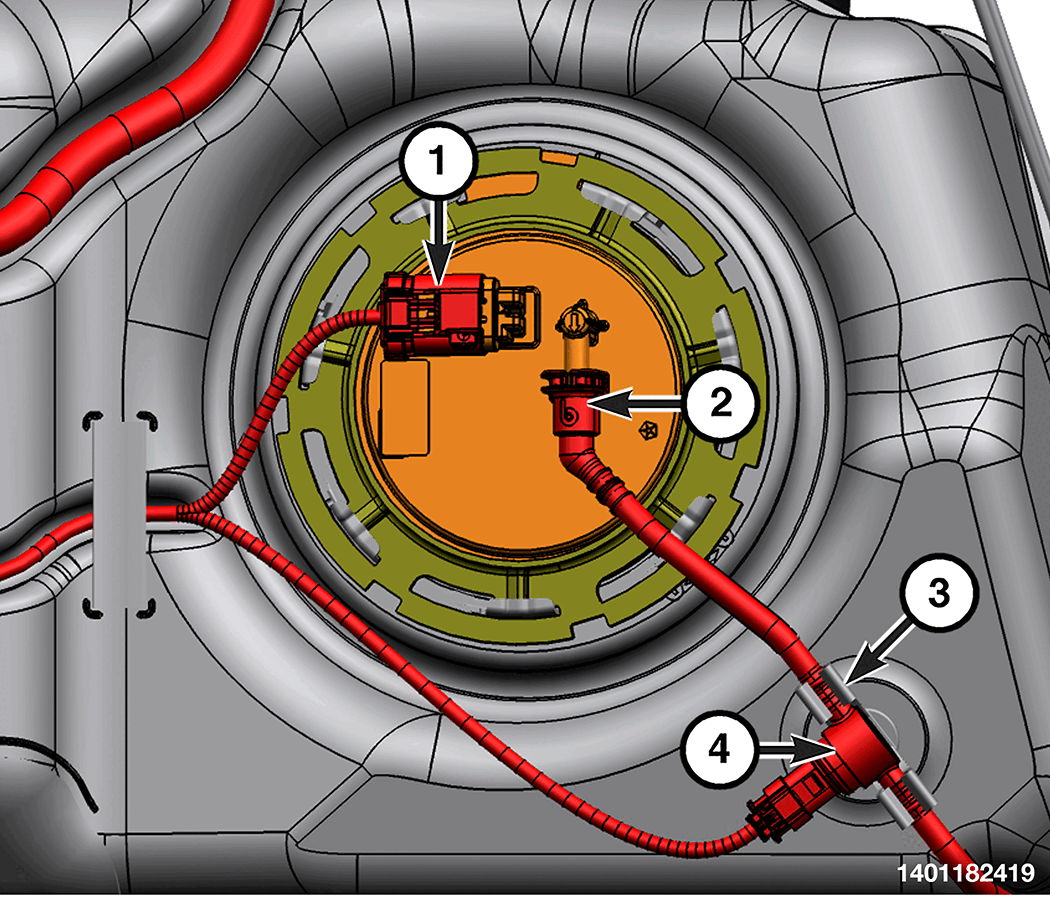 1
2
3
4
1401182419