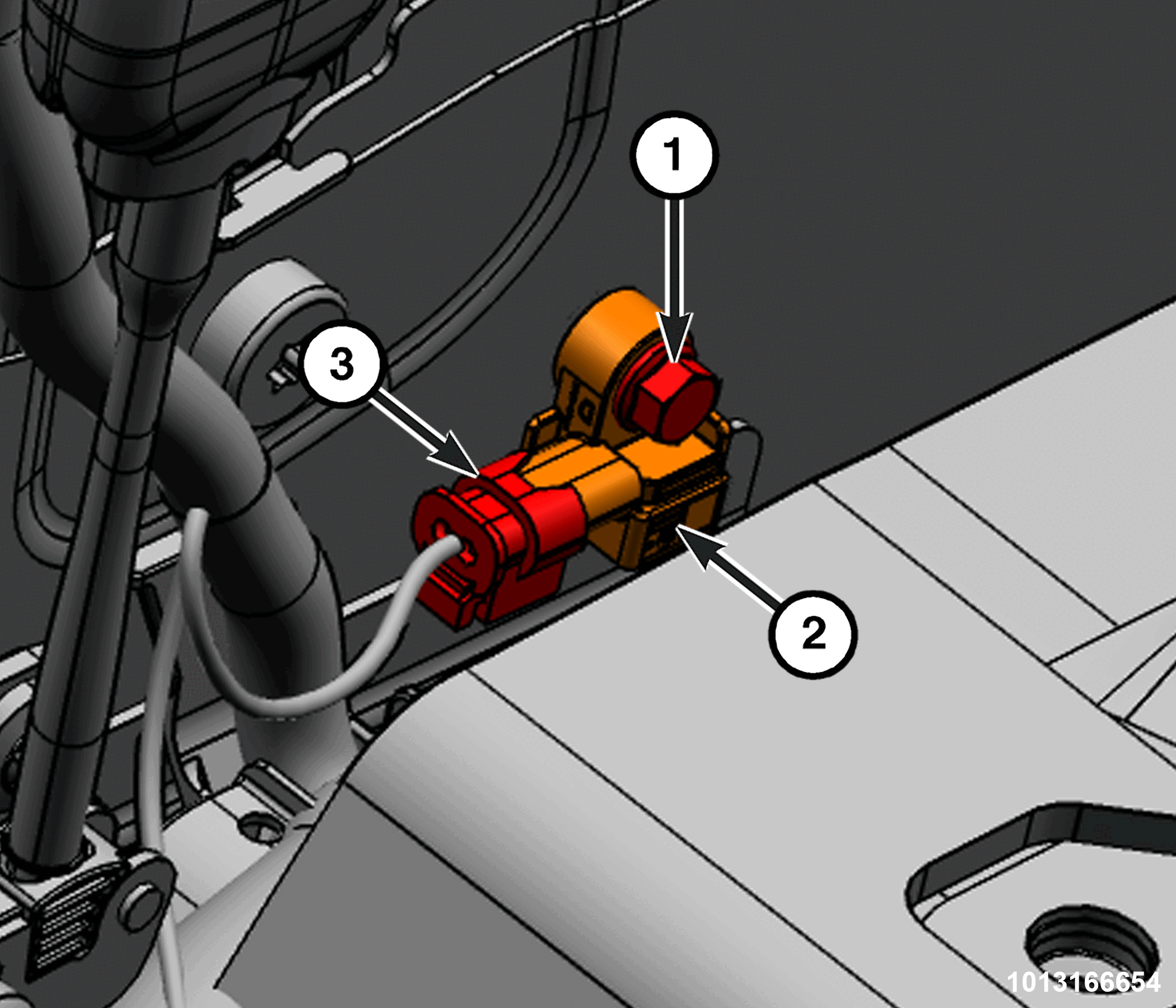 1
3
2
1013166654