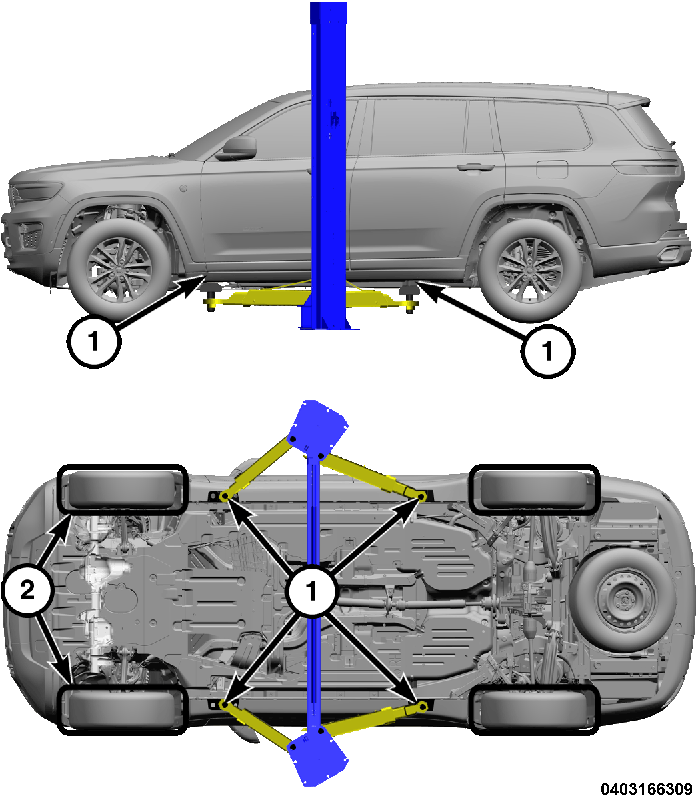 1
1
2
1
0403166309